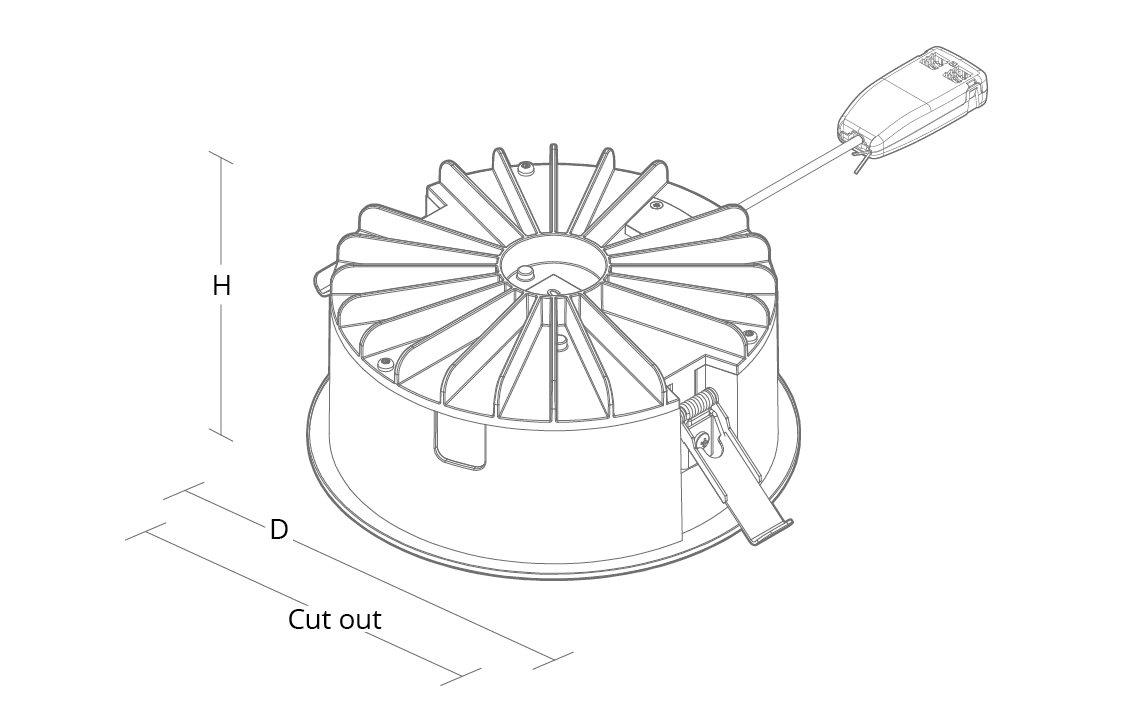 H

D

Cut out