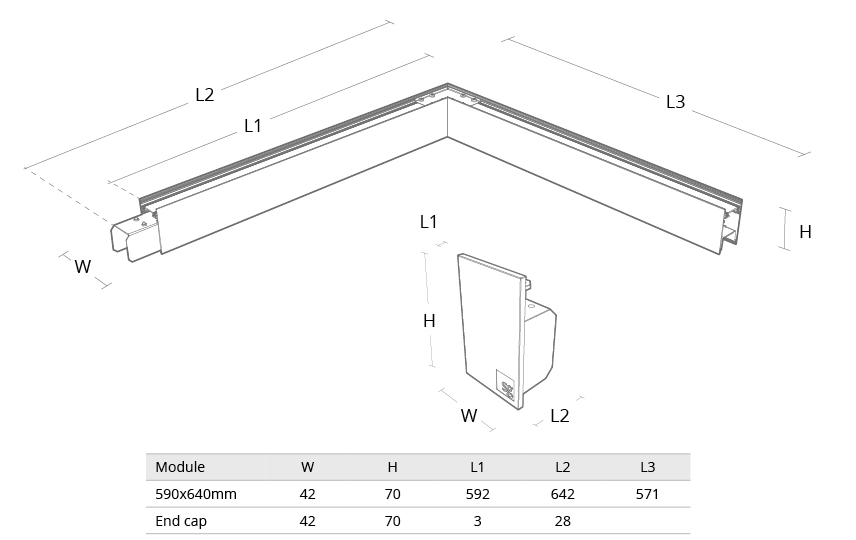 L2

L1

L3

H

W

L1

H

W

L2

| Module | W | H | L1 | L2 | L3 |
|---|---|---|---|---|---|
| 590x640mm | 42 | 70 | 592 | 642 | 571 |
| End cap | 42 | 70 | 3 | 28 | |