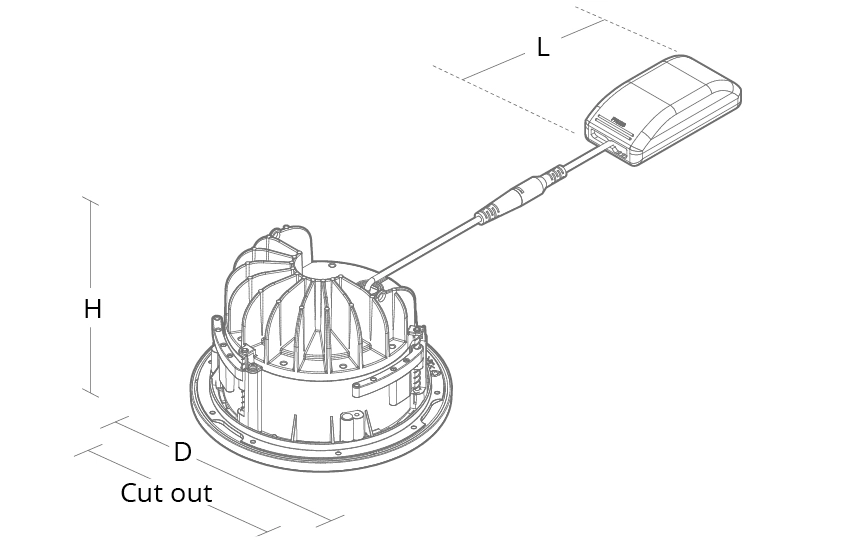 L

H

D

Cut out