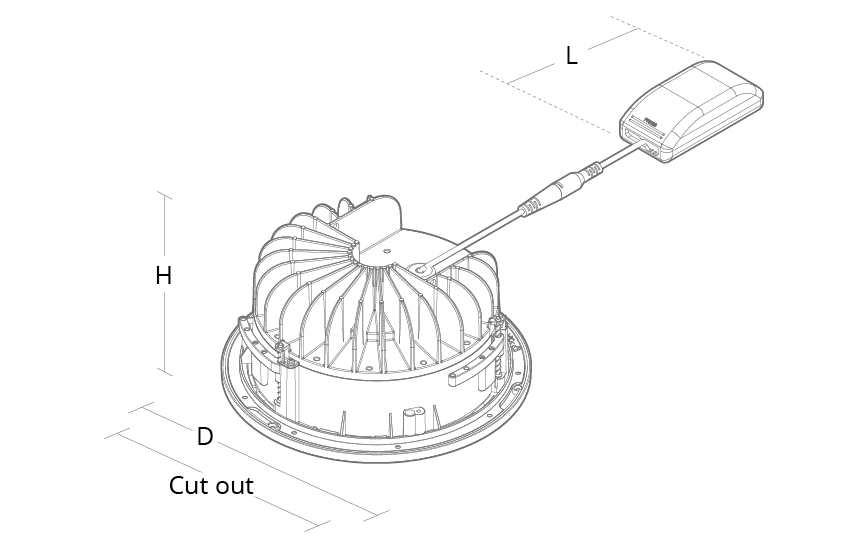 L

H

D

Cut out